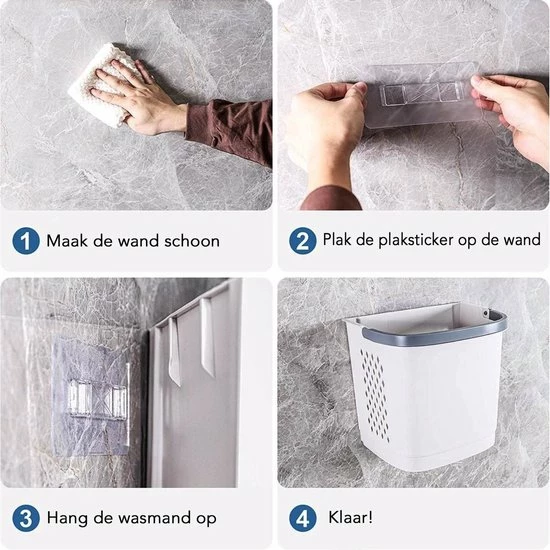 1 Maak de wand schoon

2 Plak de plaksticker op de wand

3 Hang de wasmand op

4 Klaar!