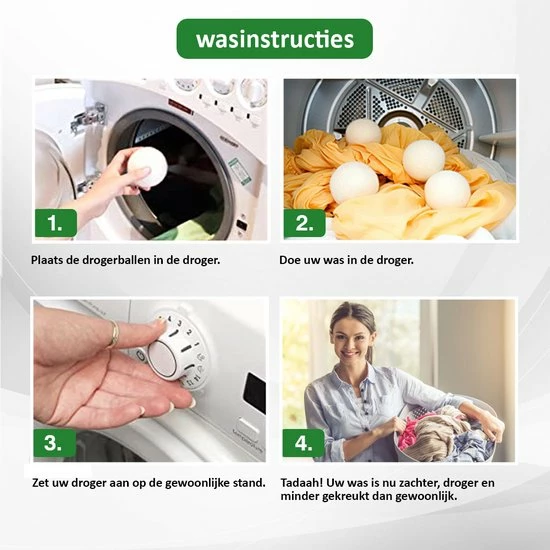 wasinstructies

1.

Plaats de drogerballen in de droger.

2.

Doe uw was in de droger.

3.

Zet uw droger aan op de gewoonlijke stand.

4.

Tadaah! Uw was is nu zachter, droger en minder gekreukt dan gewoonlijk.