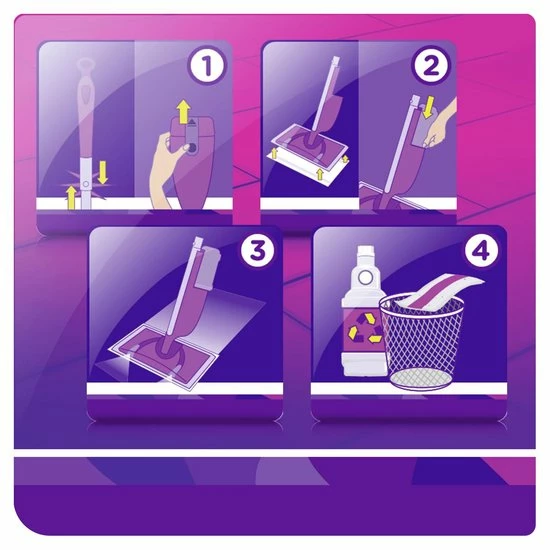 1

2

3

4