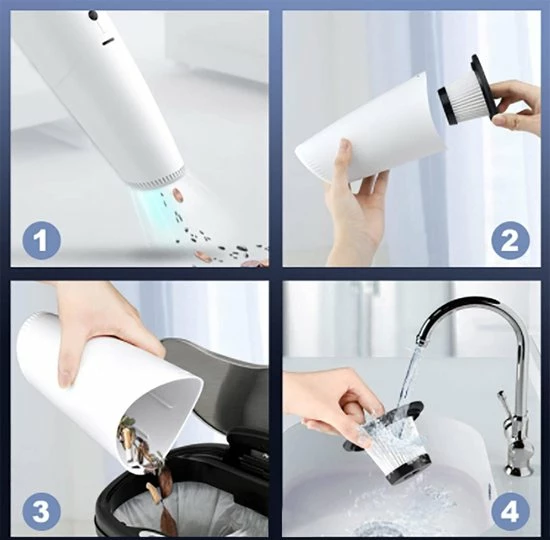 1

2

3

4