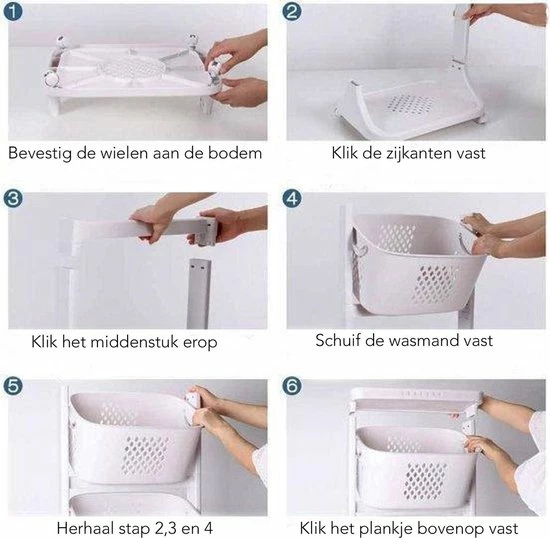 1
Bevestig de wielen aan de bodem

2
Klik de zijkanten vast

3
Klik het middenstuk erop

4
Schuif de wasmand vast

5
Herhaal stap 2,3 en 4

6
Klik het plankje bovenop vast