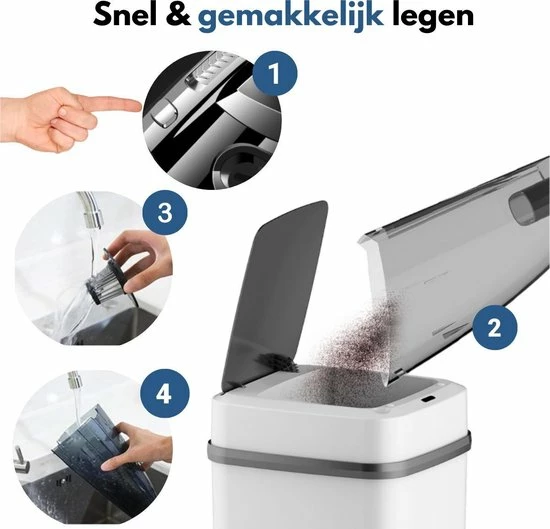 Snel & gemakkelijk legen

1

3

2

4