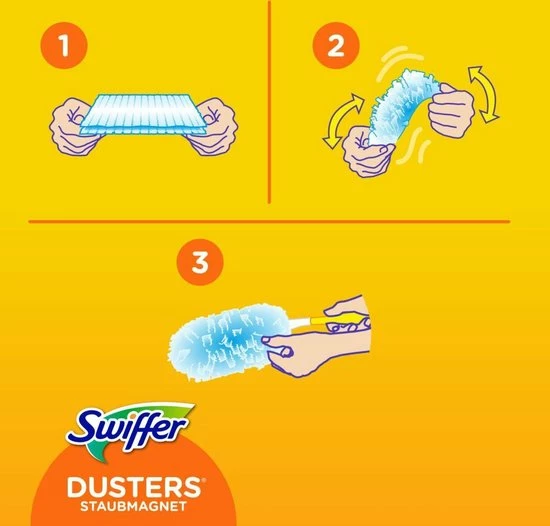 1

2

3

Swiffer

DUSTERS®
STAUBMAGNET