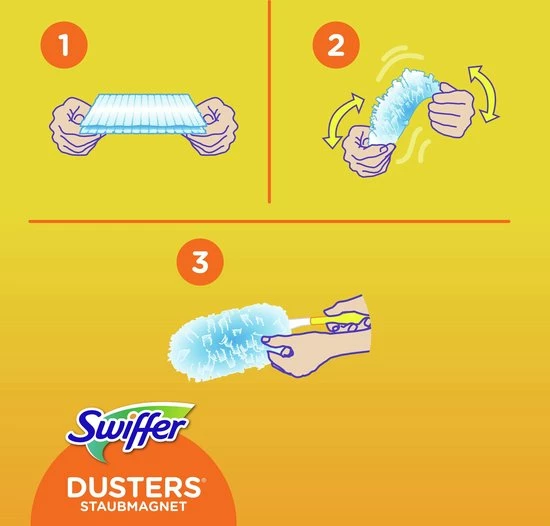 1

2

3

Swiffer

DUSTERS®
STAUBMAGNET