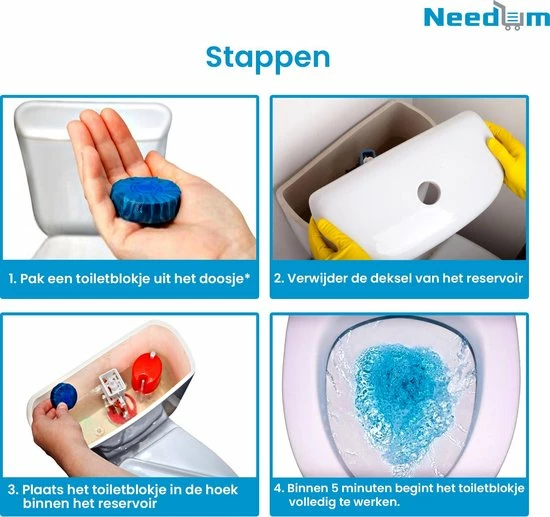 Needum

Stappen

1. Pak een toiletblokje uit het doosje*

2. Verwijder de deksel van het reservoir

3. Plaats het toiletblokje in de hoek binnen het reservoir

4. Binnen 5 minuten begint het toiletblokje volledig te werken.