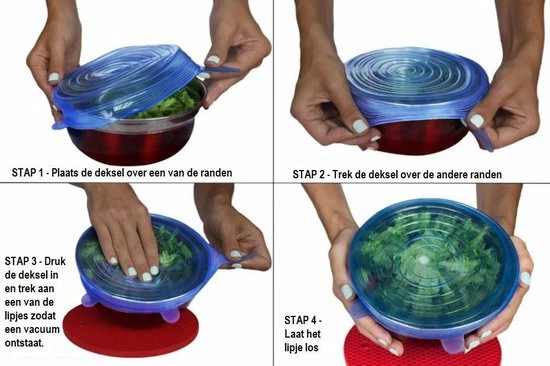 STAP 1 - Plaats de deksel over een van de randen

STAP 2 - Trek de deksel over de andere randen

STAP 3 - Druk de deksel in en trek aan een van de lipjes zodat een vacuum ontstaat.

STAP 4 - Laat het lipje los